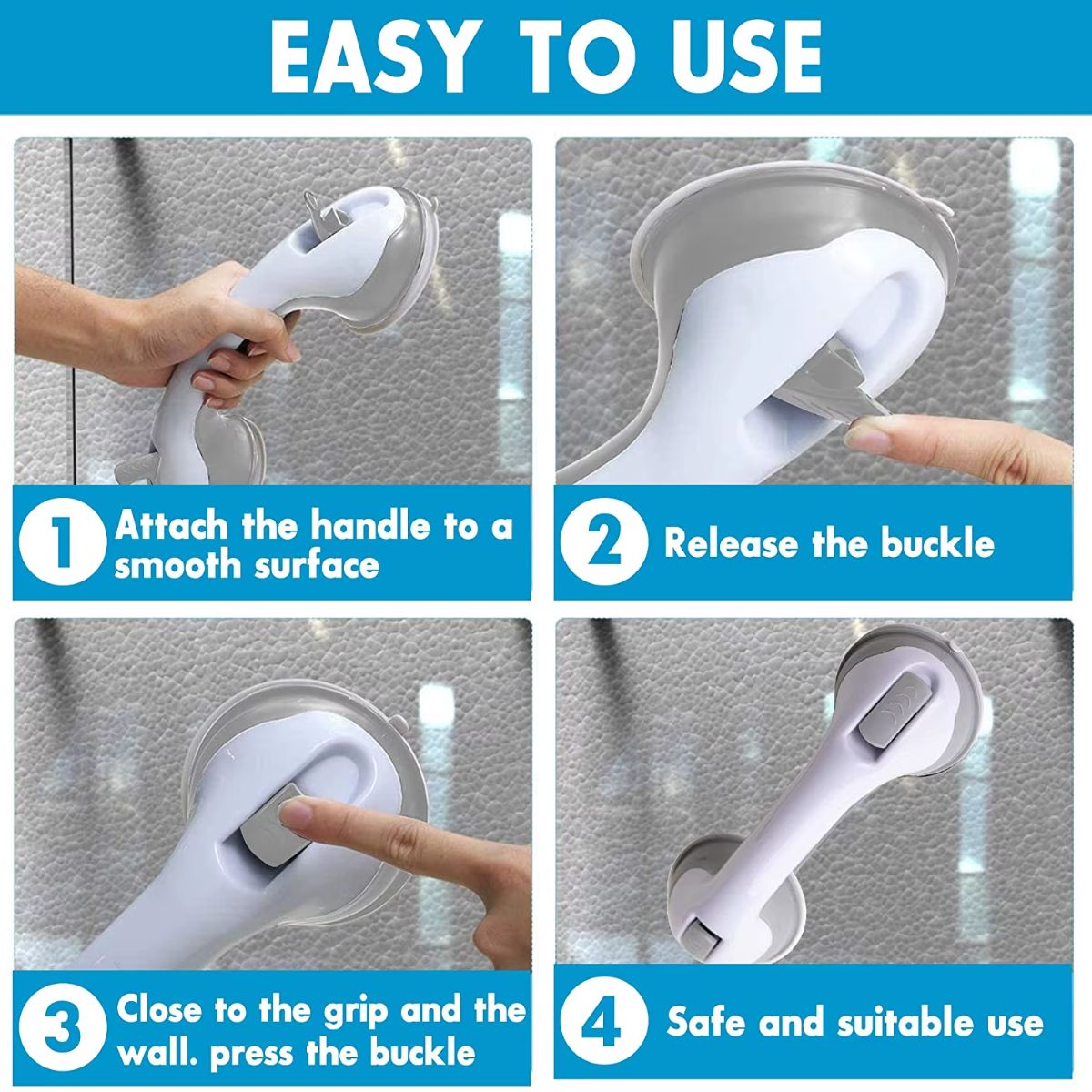 EASY TO USE

1 Attach the handle to a smooth surface

2 Release the buckle

3 Close to the grip and the wall. press the buckle

4 Safe and suitable use